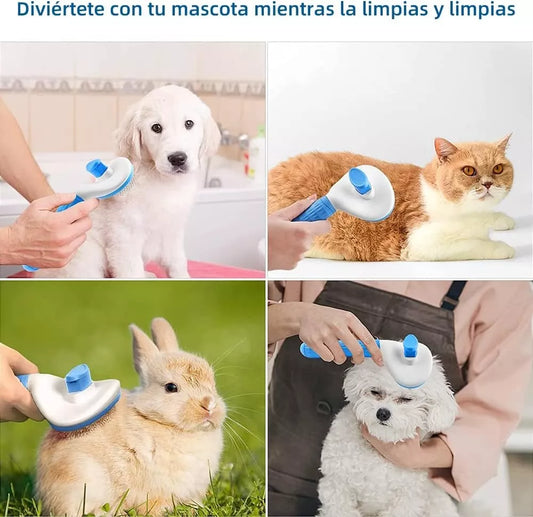 Diviértete con tu mascota mientras la limpias y limpias